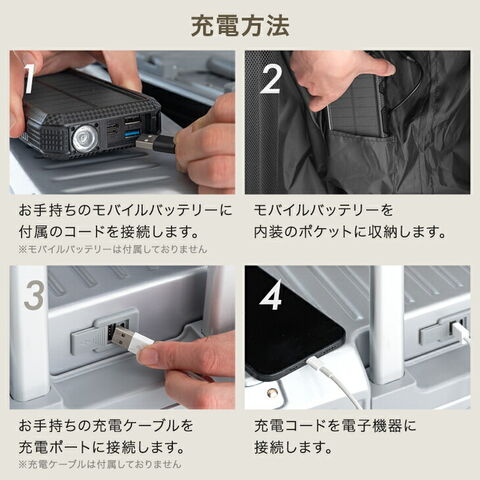 充電方法

1

お手持ちのモバイルバッテリーに付属のコードを接続します。
※モバイルバッテリーは付属しておりません

2

モバイルバッテリーを内装のポケットに収納します。

3

お手持ちの充電ケーブルを充電ポートに接続します。
※充電ケーブルは付属しておりません

4

充電コードを電子機器に接続します。